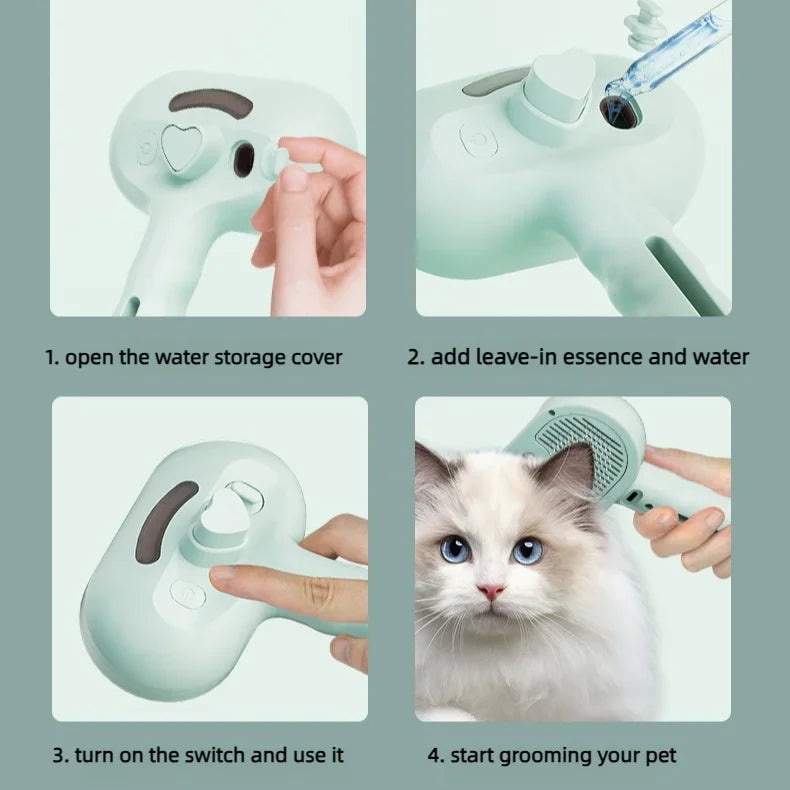 1. open the water storage cover

2. add leave-in essence and water

3. turn on the switch and use it

4. start grooming your pet